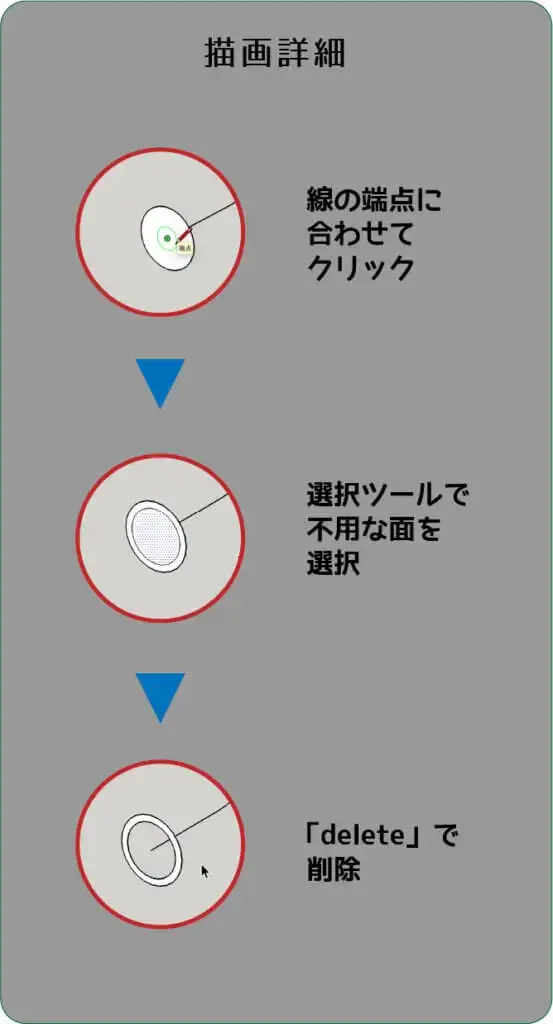 描画詳細

端点

線の端点に合わせてクリック

選択ツールで不用な面を選択

「delete」で削除